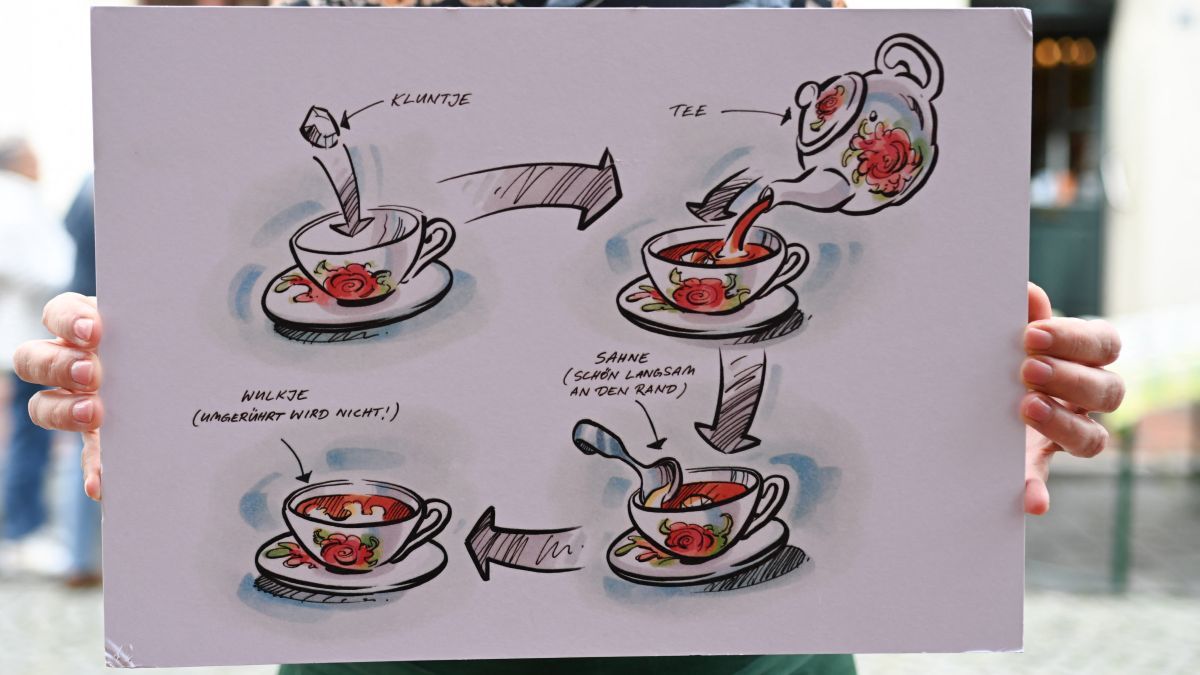 KLUNTJE

TEE

SAHNE
(SCHÖN LANGSAM AN DEN RAND)

WULKJE
(UMGERÜHRT WIRD NICHT!)